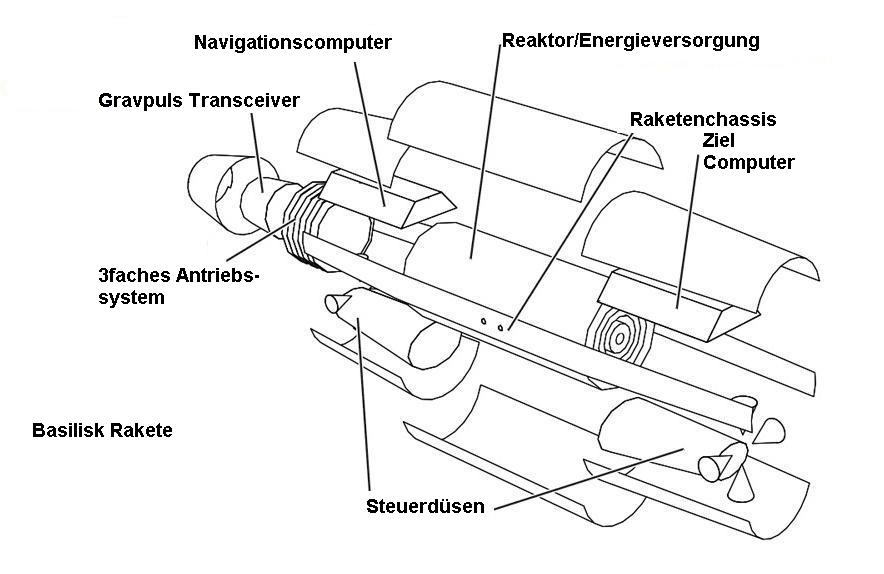 Navigationscomputer

Reaktor/Energieversorgung

Gravpuls Transceiver

Raketenchassis

Ziel Computer

3faches Antriebssystem

Basilisk Rakete

Steuerdüsen