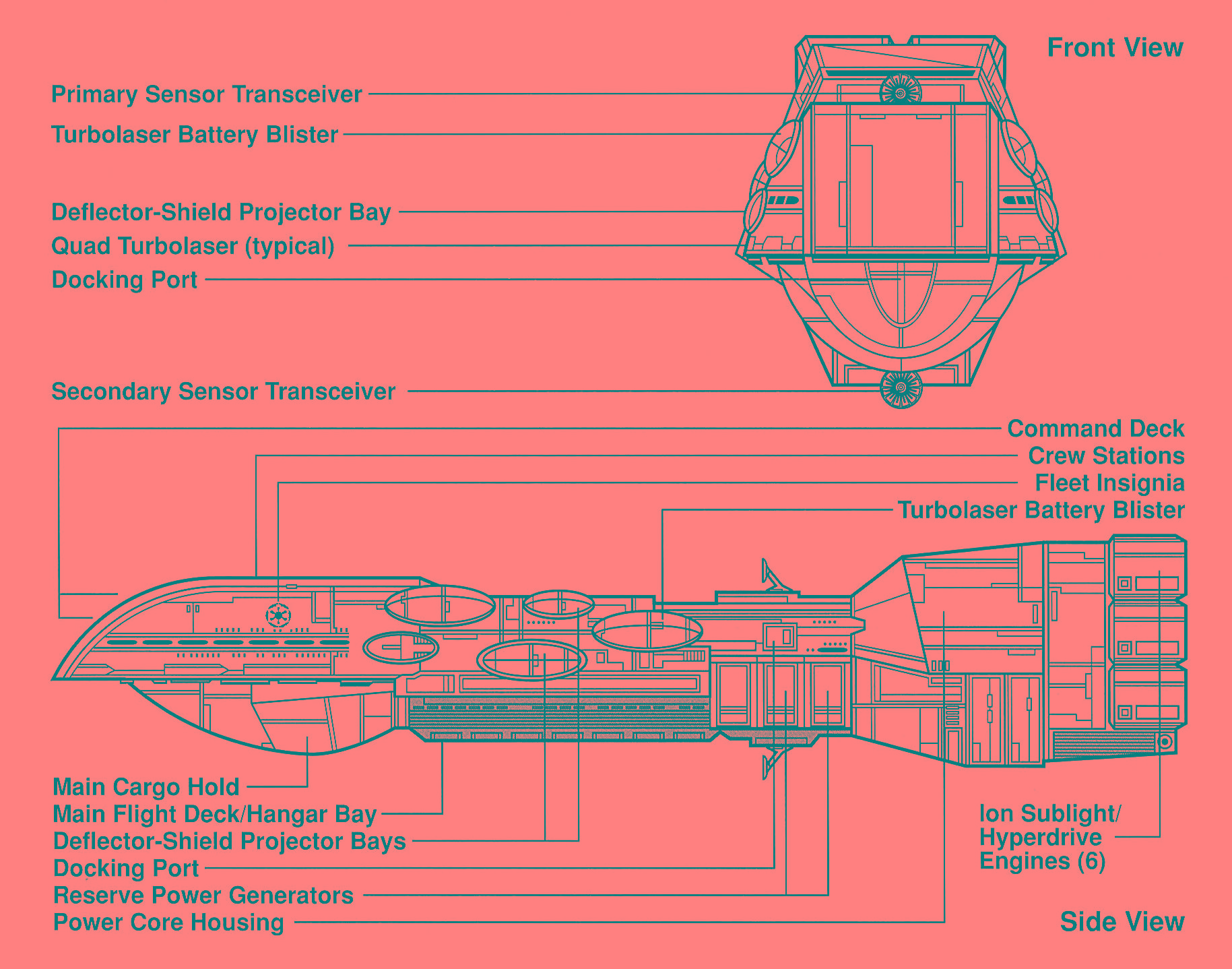 Front View

Primary Sensor Transceiver
Turbolaser Battery Blister
Deflector-Shield Projector Bay
Quad Turbolaser (typical)
Docking Port
Secondary Sensor Transceiver

Command Deck
Crew Stations
Fleet Insignia
Turbolaser Battery Blister

Main Cargo Hold
Main Flight Deck/Hangar Bay
Deflector-Shield Projector Bays
Docking Port
Reserve Power Generators
Power Core Housing

Ion Sublight/ Hyperdrive Engines (6)

Side View