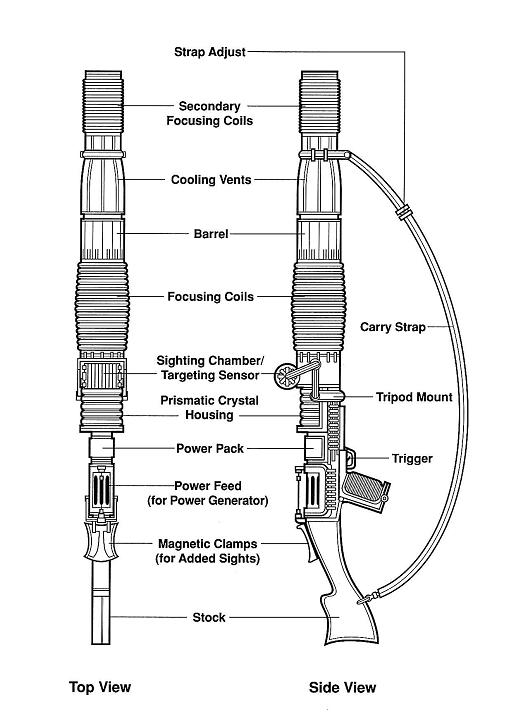 Strap Adjust

Secondary Focusing Coils

Cooling Vents

Barrel

Focusing Coils

Carry Strap

Sighting Chamber/ Targeting Sensor

Tripod Mount

Prismatic Crystal Housing

Power Pack

Trigger

Power Feed (for Power Generator)

Magnetic Clamps (for Added Sights)

Stock

Top View

Side View