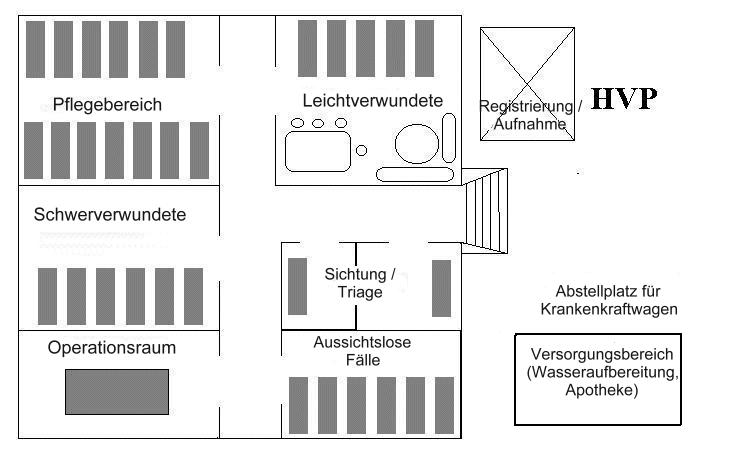 Pflegebereich

Leichtverwundete

Registrierung / Aufnahme

HVP

Schwerverwundete

Sichtung / Triage

Abstellplatz für Krankenkraftwagen

Operationsraum

Aussichtslose Fälle

Versorgungsbereich (Wasseraufbereitung, Apotheke)