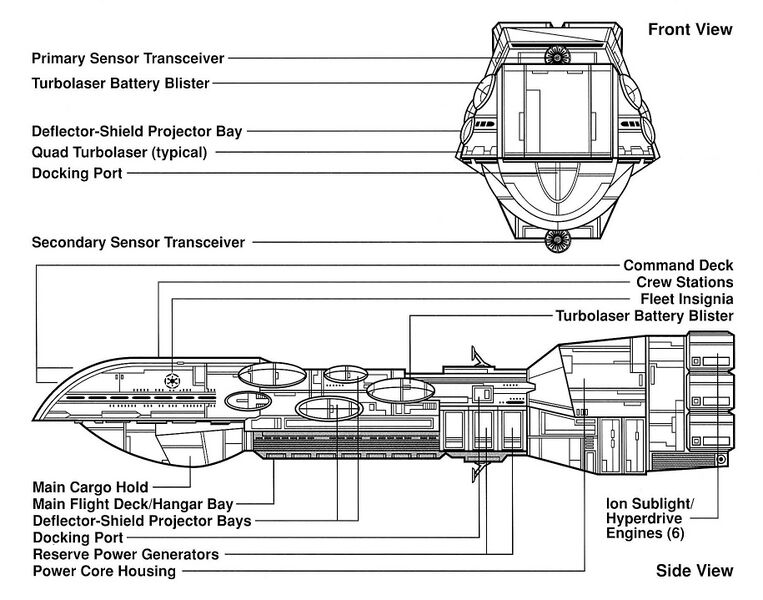 Front View

Primary Sensor Transceiver
Turbolaser Battery Blister
Deflector-Shield Projector Bay
Quad Turbolaser (typical)
Docking Port
Secondary Sensor Transceiver

Command Deck
Crew Stations
Fleet Insignia
Turbolaser Battery Blister

Main Cargo Hold
Main Flight Deck/Hangar Bay
Deflector-Shield Projector Bays
Docking Port
Reserve Power Generators
Power Core Housing

Ion Sublight/ Hyperdrive Engines (6)

Side View