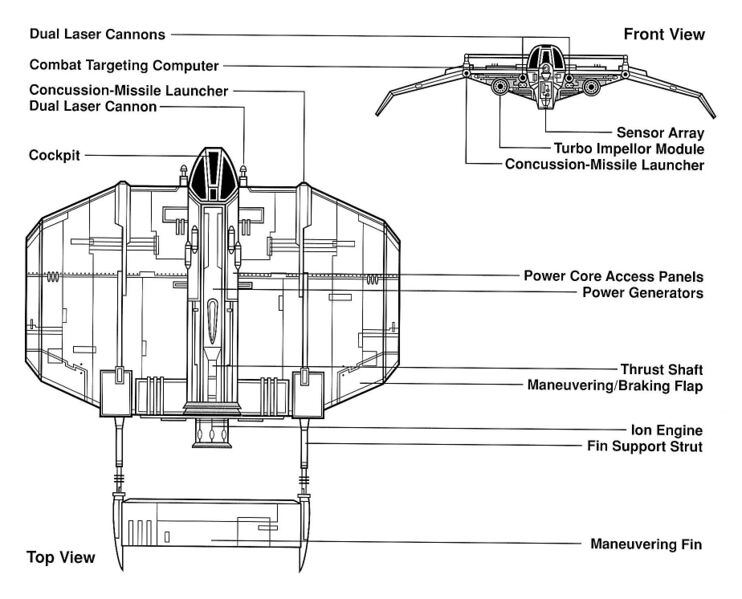 Dual Laser Cannons
Combat Targeting Computer
Concussion-Missile Launcher
Dual Laser Cannon
Cockpit

Front View

Sensor Array
Turbo Impellor Module
Concussion-Missile Launcher

Power Core Access Panels
Power Generators

Thrust Shaft
Maneuvering/Braking Flap

Ion Engine
Fin Support Strut

Maneuvering Fin

Top View